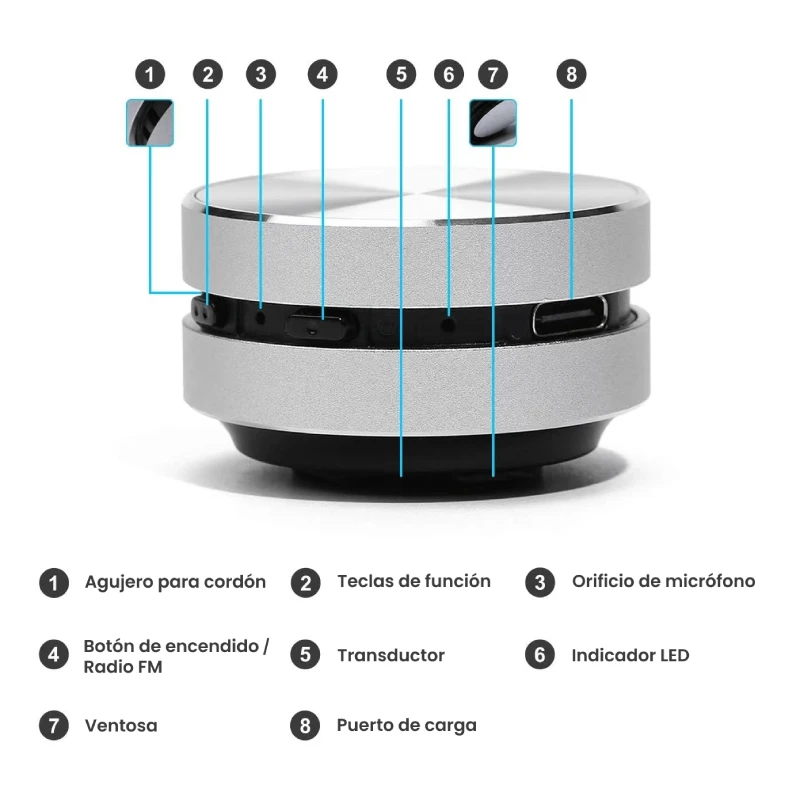 1 2 3 4 5 6 7 8

1 Agujero para cordón
2 Teclas de función
3 Orificio de micrófono

4 Botón de encendido / Radio FM
5 Transductor
6 Indicador LED

7 Ventosa
8 Puerto de carga