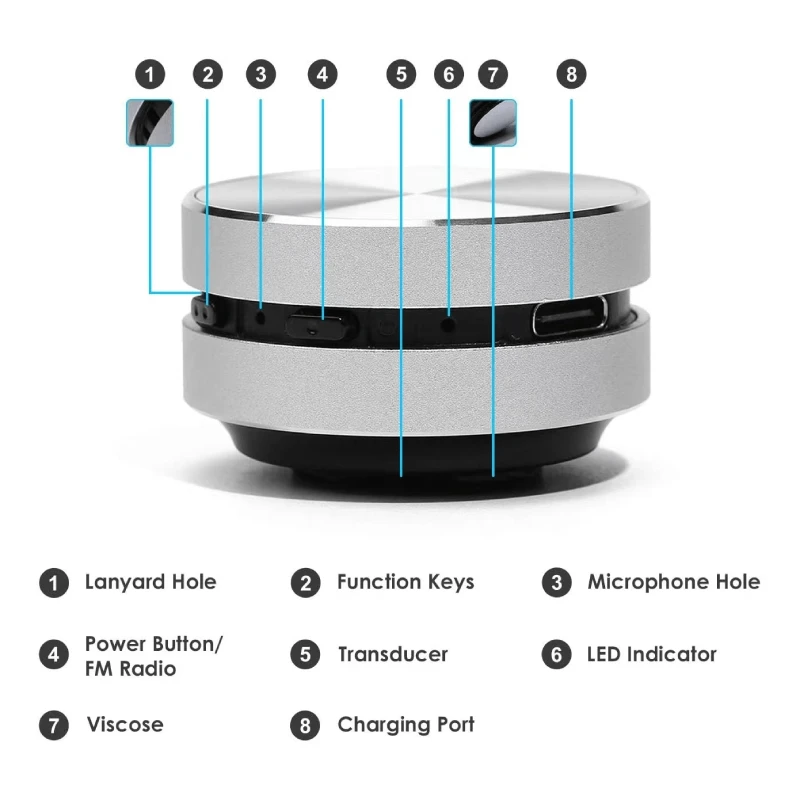 1 2 3 4 5 6 7 8

1 Lanyard Hole
2 Function Keys
3 Microphone Hole
4 Power Button/ FM Radio
5 Transducer
6 LED Indicator
7 Viscose
8 Charging Port